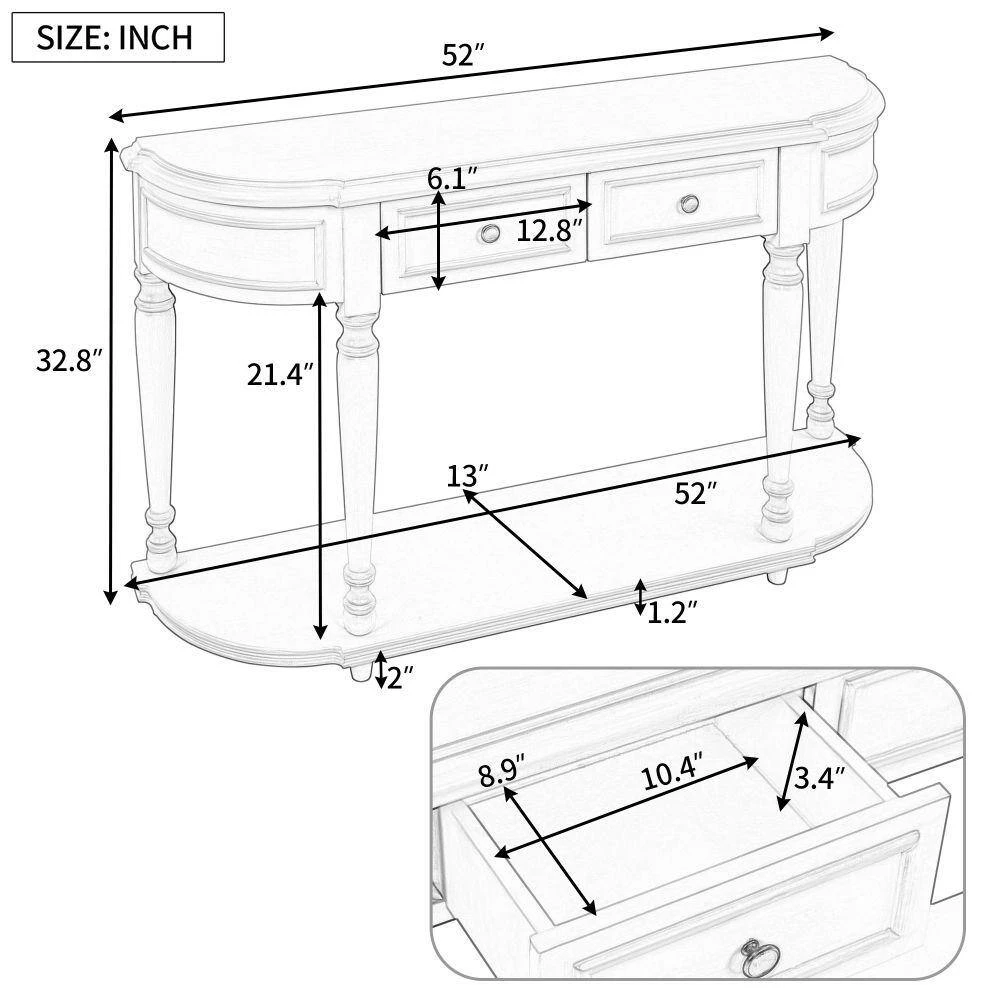 SIZE: INCH

52″

6.1″

12.8″

32.8″

21.4″

13″

52″

1.2″

2″

8.9″

10.4″

3.4″