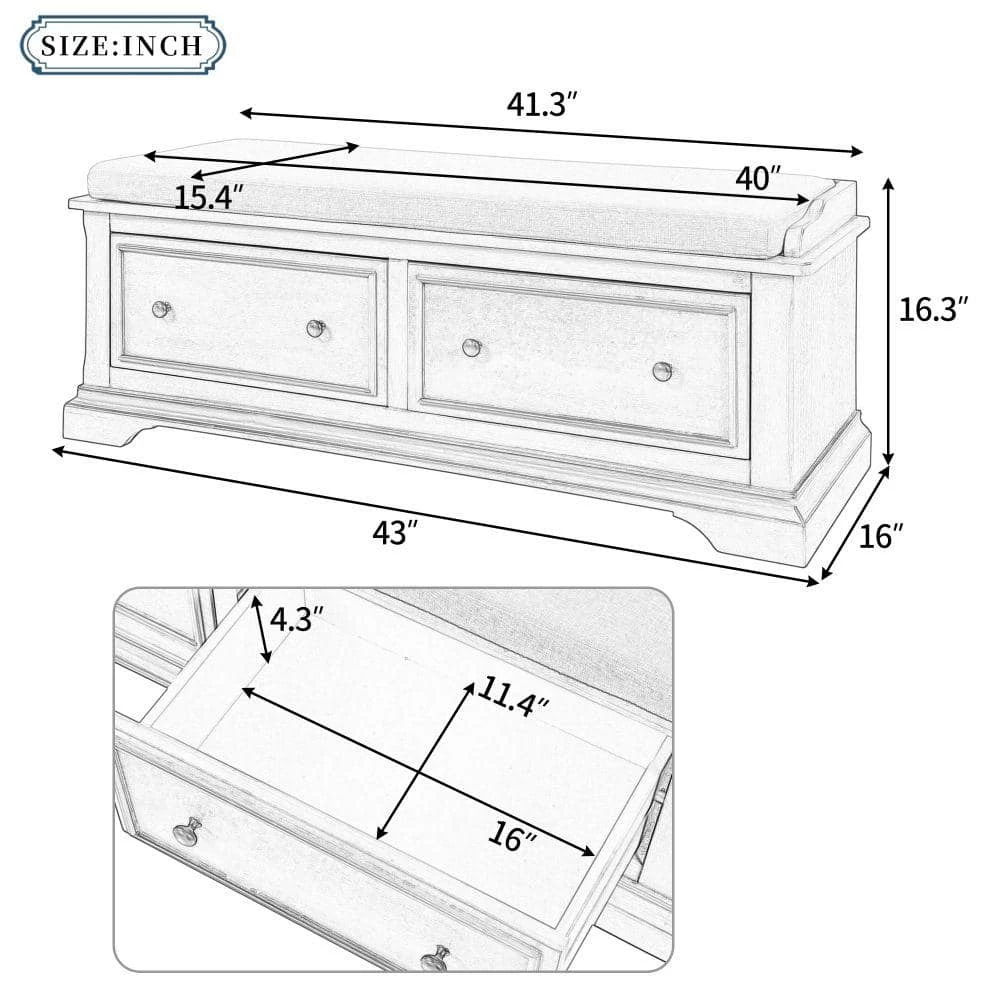 SIZE:INCH

41.3″

15.4″

40″

16.3″

43″

16″

4.3″

11.4″

16″