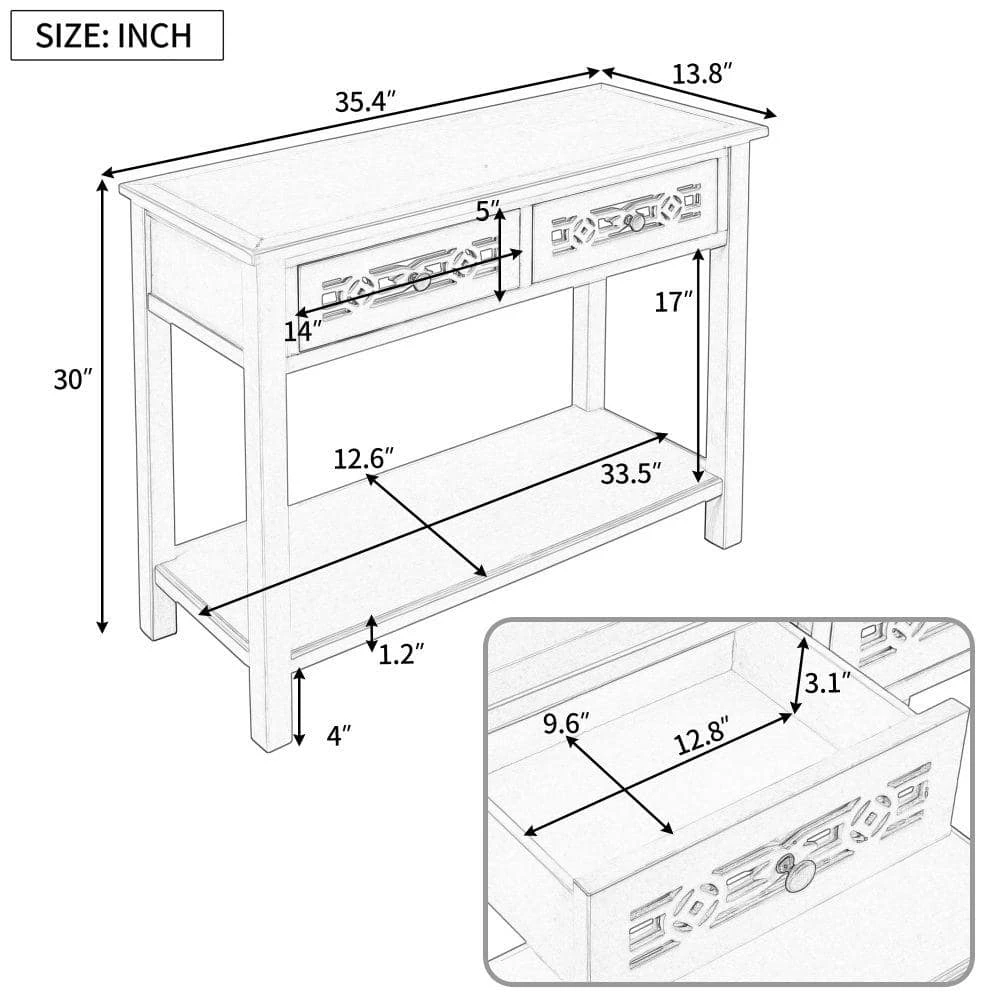 SIZE: INCH

35.4″

13.8″

5″

14″

17″

30″

12.6″

33.5″

1.2″

4″

3.1″

9.6″

12.8″