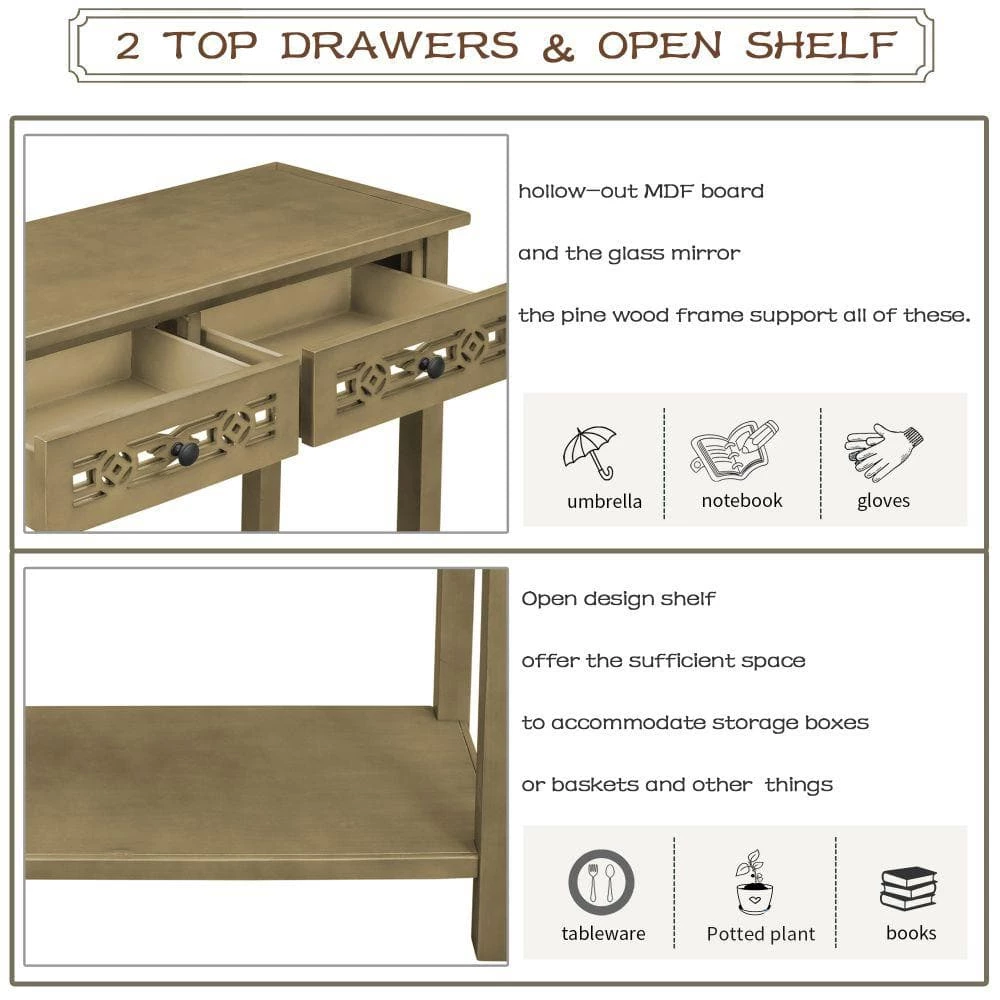 2 TOP DRAWERS & OPEN SHELF

hollow-out MDF board

and the glass mirror

the pine wood frame support all of these.

umbrella

notebook

gloves

Open design shelf

offer the sufficient space

to accommodate storage boxes

or baskets and other things

tableware

Potted plant

books